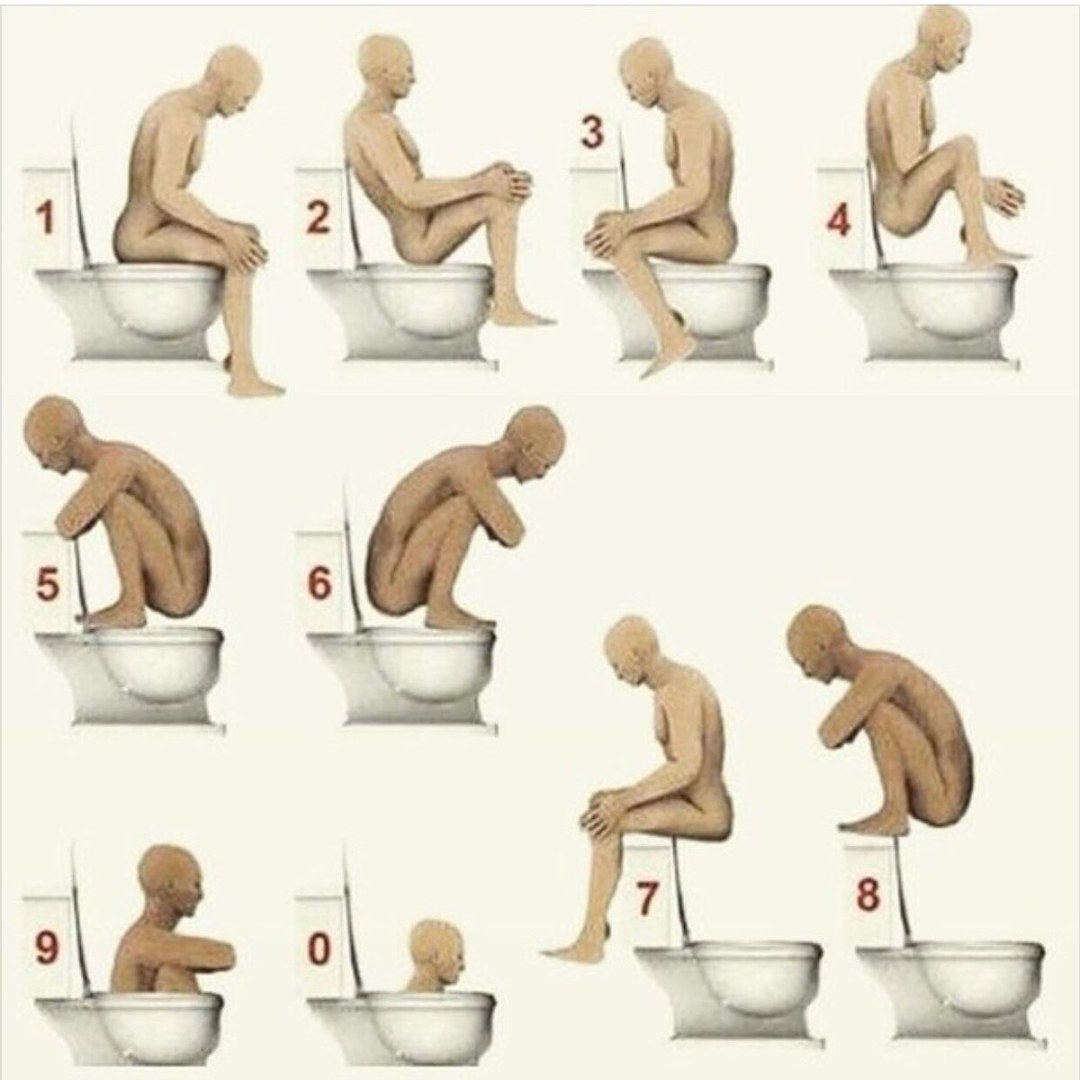 1
2
3
4
5
6
7
8
9
0