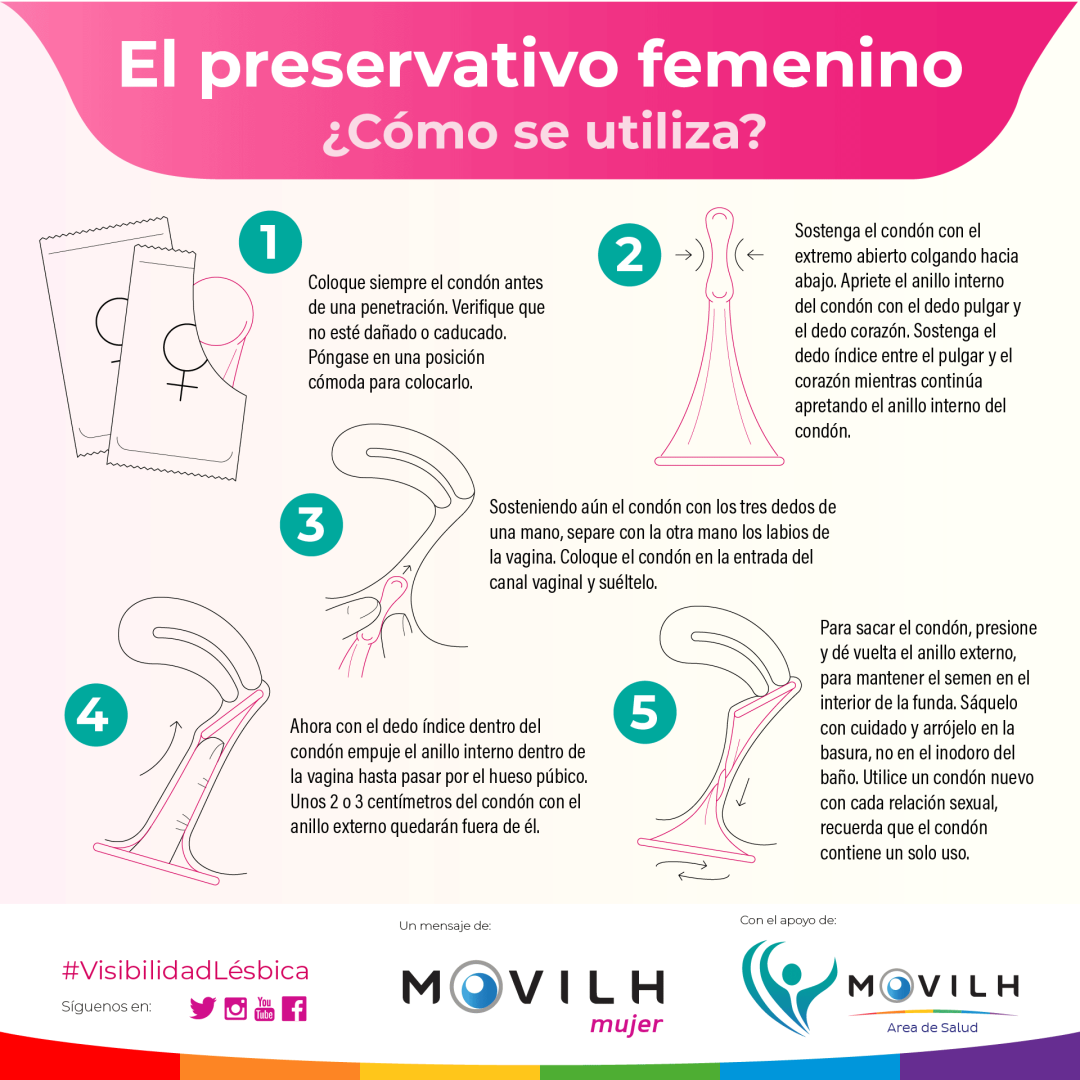 El preservativo femenino
¿Cómo se utiliza?

1
Coloque siempre el condón antes de una penetración. Verifique que no esté dañado o caducado. Póngase en una posición cómoda para colocarlo.

2
Sostenga el condón con el extremo abierto colgando hacia abajo. Apriete el anillo interno del condón con el dedo pulgar y el dedo corazón. Sostenga el dedo índice entre el pulgar y el corazón mientras continúa apretando el anillo interno del condón.

3
Sosteniendo aún el condón con los tres dedos de una mano, separe con la otra mano los labios de la vagina. Coloque el condón en la entrada del canal vaginal y suéltelo.

4
Ahora con el dedo índice dentro del condón empuje el anillo interno dentro de la vagina hasta pasar por el hueso púbico. Unos 2 o 3 centímetros del condón con el anillo externo quedarán fuera de él.

5
Para sacar el condón, presione y dé vuelta el anillo externo, para mantener el semen en el interior de la funda. Sáquelo con cuidado y arrójelo en la basura, no en el inodoro del baño. Utilice un condón nuevo con cada relación sexual, recuerda que el condón contiene un solo uso.

#VisibilidadLésbica
Síguenos en:
You Tube

Un mensaje de:
MOVILH
mujer

Con el apoyo de:
MOVILH
Area de Salud