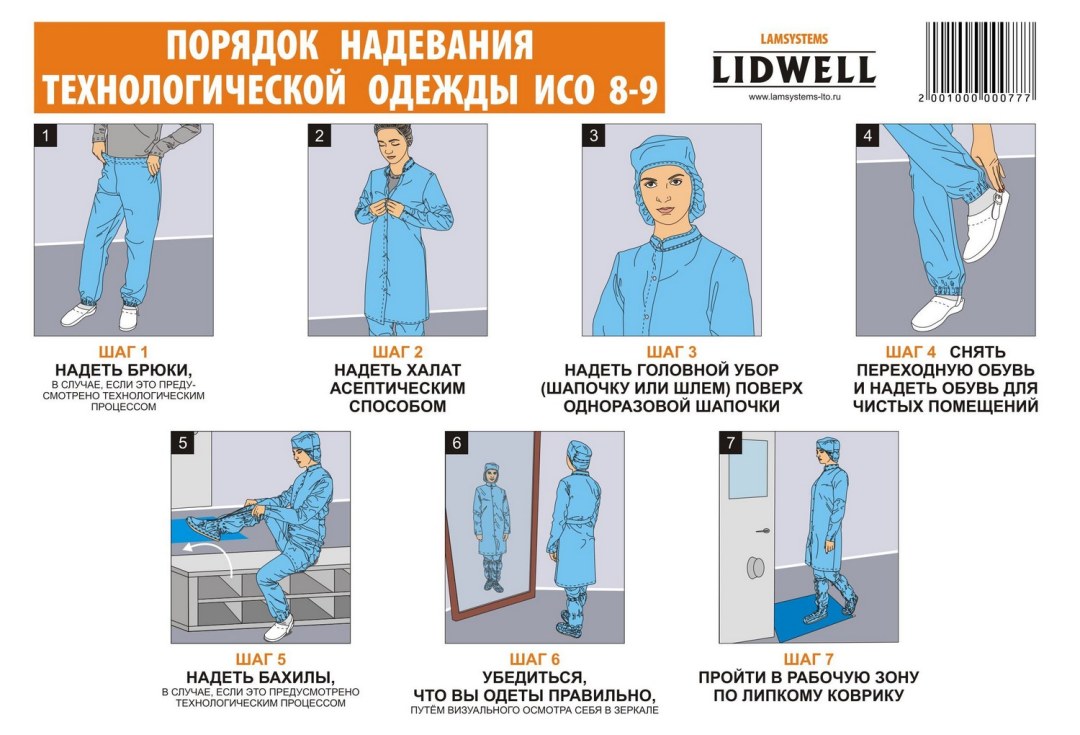 ПОРЯДОК НАДЕВАНИЯ ТЕХНОЛОГИЧЕСКОЙ ОДЕЖДЫ ИСО 8-9

LAMSYSTEMS
LIDWELL
www.lamsystems-lto.ru

2 001000 000777

1

ШАГ 1
НАДЕТЬ БРЮКИ,
В СЛУЧАЕ, ЕСЛИ ЭТО ПРЕДУСМОТРЕНО ТЕХНОЛОГИЧЕСКИМ ПРОЦЕССОМ

2

ШАГ 2
НАДЕТЬ ХАЛАТ АСЕПТИЧЕСКИМ СПОСОБОМ

3

ШАГ 3
НАДЕТЬ ГОЛОВНОЙ УБОР (ШАПОЧКУ ИЛИ ШЛЕМ) ПОВЕРХ ОДНОРАЗОВОЙ ШАПОЧКИ

4

ШАГ 4 СНЯТЬ ПЕРЕХОДНУЮ ОБУВЬ И НАДЕТЬ ОБУВЬ ДЛЯ ЧИСТЫХ ПОМЕЩЕНИЙ

5

ШАГ 5
НАДЕТЬ БАХИЛЫ,
В СЛУЧАЕ, ЕСЛИ ЭТО ПРЕДУСМОТРЕНО ТЕХНОЛОГИЧЕСКИМ ПРОЦЕССОМ

6

ШАГ 6
УБЕДИТЬСЯ, ЧТО ВЫ ОДЕТЫ ПРАВИЛЬНО,
ПУТЁМ ВИЗУАЛЬНОГО ОСМОТРА СЕБЯ В ЗЕРКАЛЕ

7

ШАГ 7
ПРОЙТИ В РАБОЧУЮ ЗОНУ ПО ЛИПКОМУ КОВРИКУ