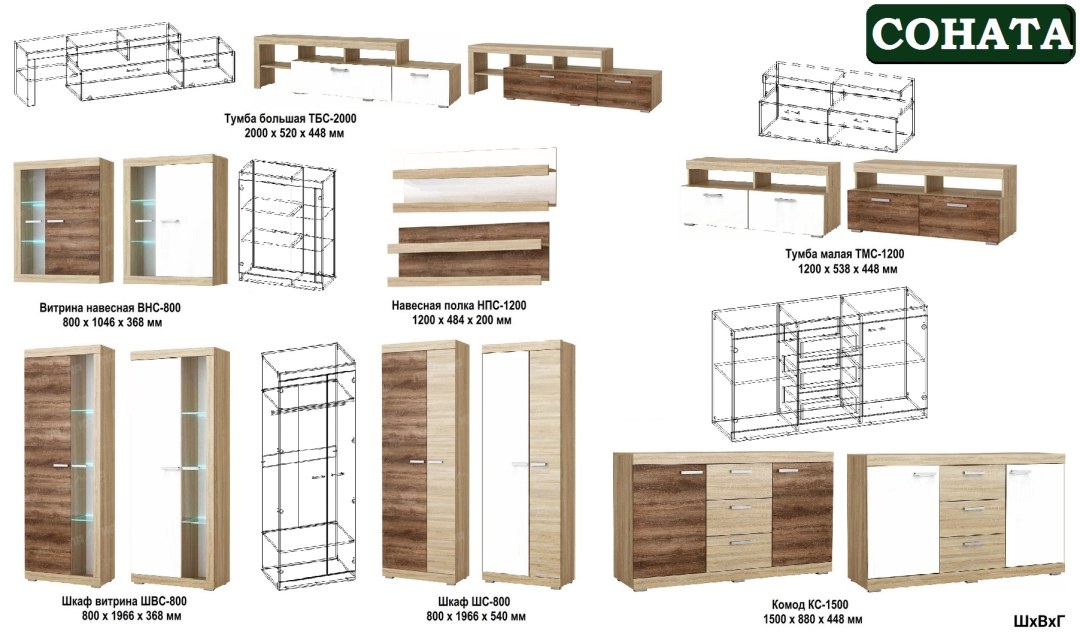 СОНАТА

Тумба большая ТБС-2000
2000 х 520 х 448 мм

Витрина навесная ВНС-800
800 х 1046 х 368 мм

Навесная полка НПС-1200
1200 х 484 х 200 мм

Тумба малая ТМС-1200
1200 х 538 х 448 мм

Шкаф витрина ШВС-800
800 х 1966 х 368 мм

Шкаф ШС-800
800 х 1966 х 540 мм

Комод КС-1500
1500 х 880 х 448 мм

ШхВхГ